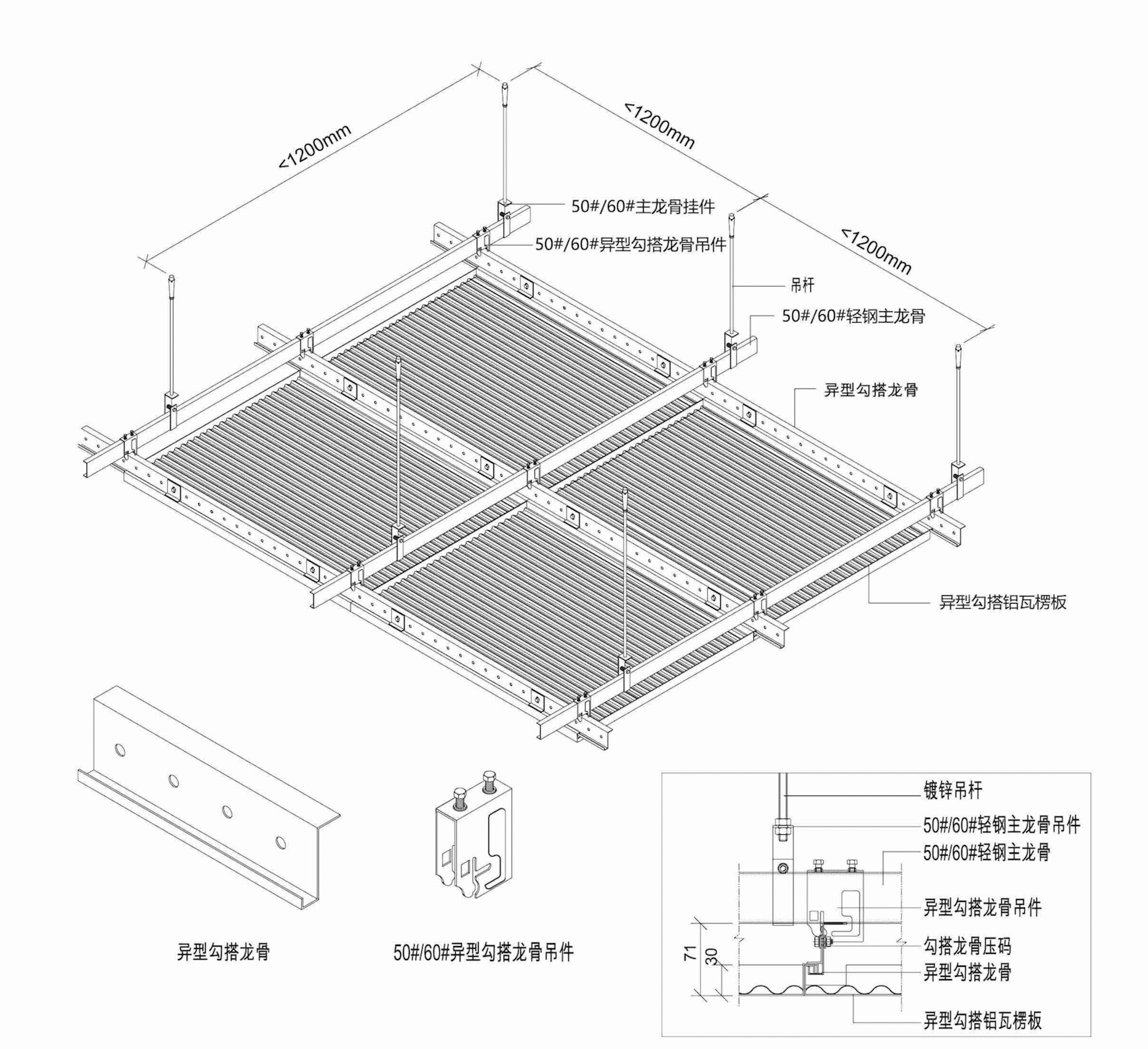 <1200mm

<1200mm

<1200mm

50#/60#主龙骨挂件

50#/60#异型勾搭龙骨吊件

吊杆

50#/60#轻钢主龙骨

异型勾搭龙骨

异型勾搭铝瓦楞板

异型勾搭龙骨

50#/60#异型勾搭龙骨吊件

镀锌吊杆

50#/60#轻钢主龙骨吊件

50#/60#轻钢主龙骨

异型勾搭龙骨吊件

勾搭龙骨压码

异型勾搭龙骨

异型勾搭铝瓦楞板

71

30